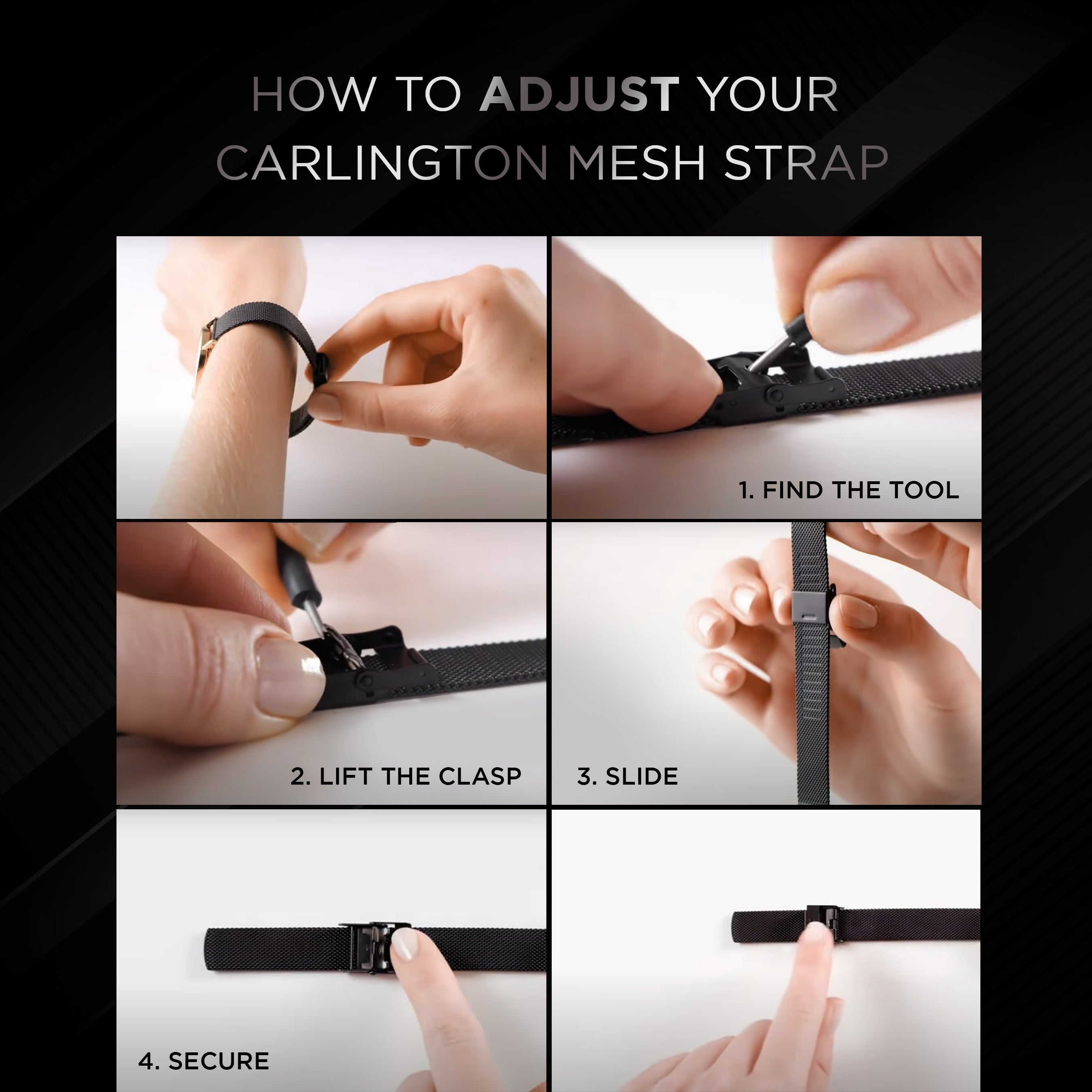 HOW TO ADJUST YOUR CARLINGTON MESH STRAP

1. FIND THE TOOL

2. LIFT THE CLASP

3. SLIDE

4. SECURE